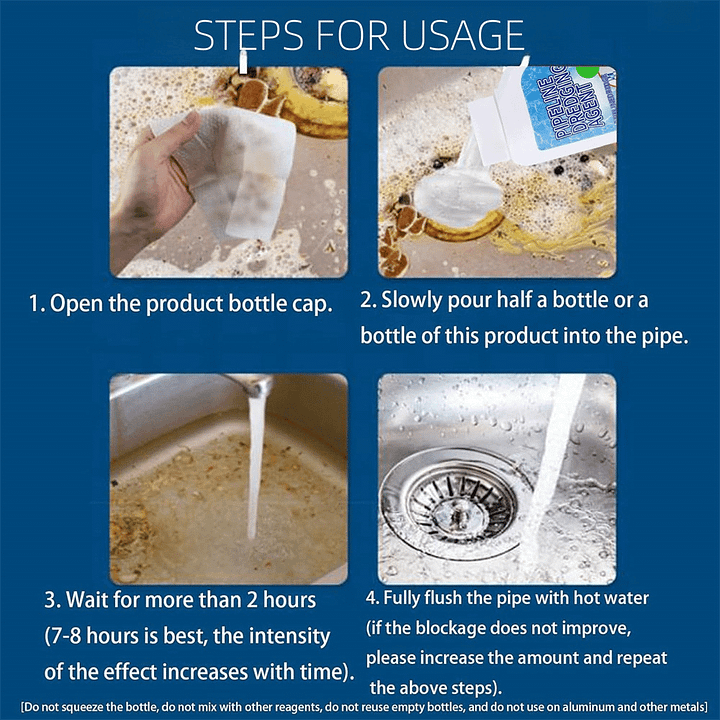 STEPS FOR USAGE

PIPELINE DREDGING AGENT

1. Open the product bottle cap.

2. Slowly pour half a bottle or a bottle of this product into the pipe.

3. Wait for more than 2 hours (7-8 hours is best, the intensity of the effect increases with time).

4. Fully flush the pipe with hot water (if the blockage does not improve, please increase the amount and repeat the above steps).

[Do not squeeze the bottle, do not mix with other reagents, do not reuse empty bottles, and do not use on aluminum and other metals]