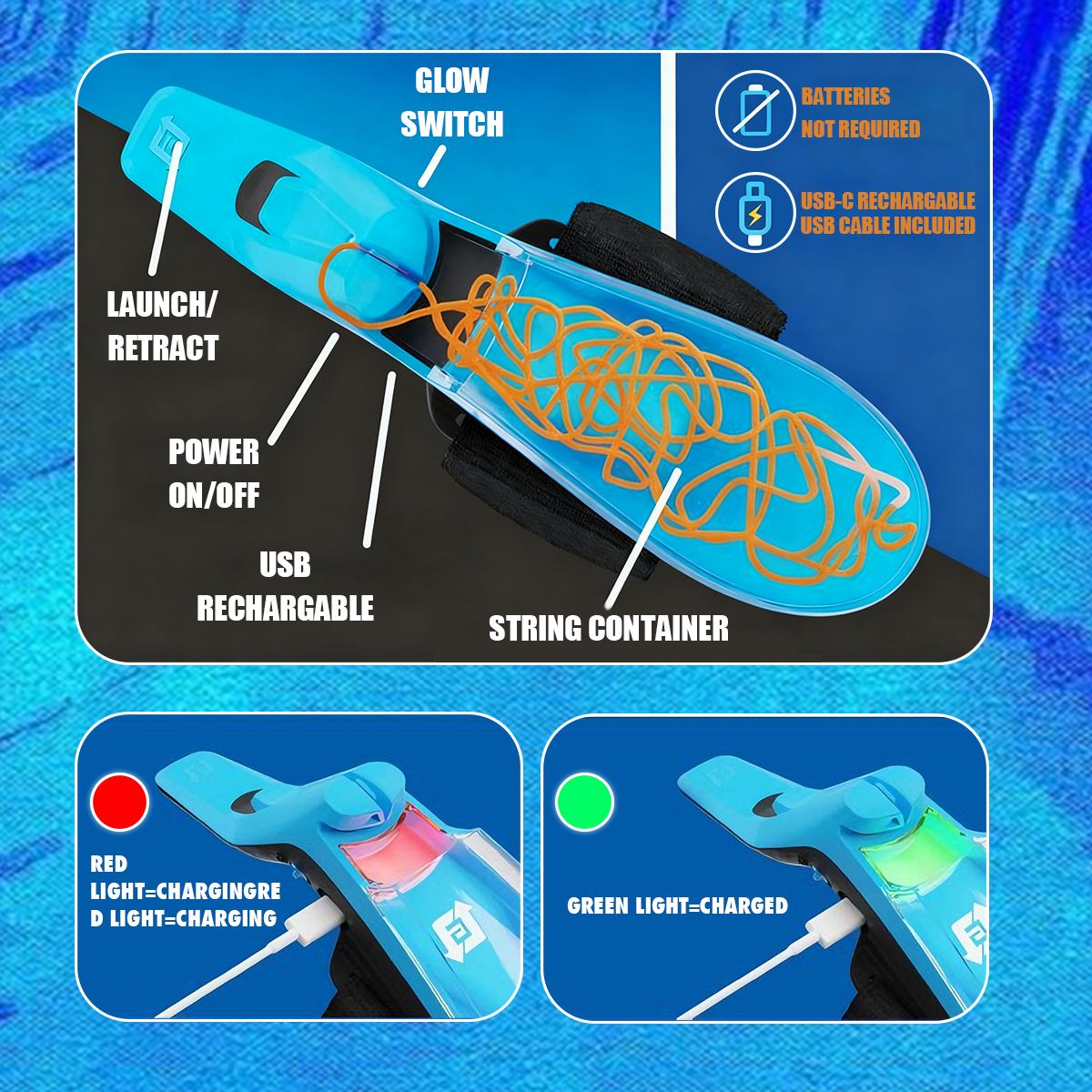 GLOW SWITCH

BATTERIES NOT REQUIRED

USB-C RECHARGABLE USB CABLE INCLUDED

LAUNCH/ RETRACT

POWER ON/OFF

USB RECHARGABLE

STRING CONTAINER

RED LIGHT=CHARGINGRE D LIGHT=CHARGING

GREEN LIGHT=CHARGED