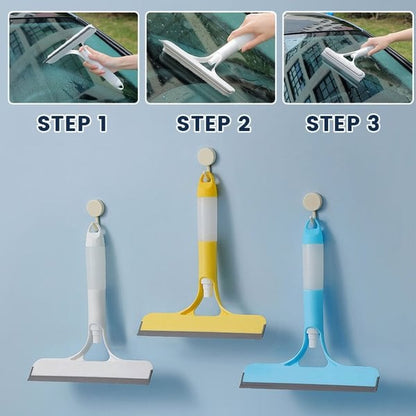 STEP 1

STEP 2

STEP 3