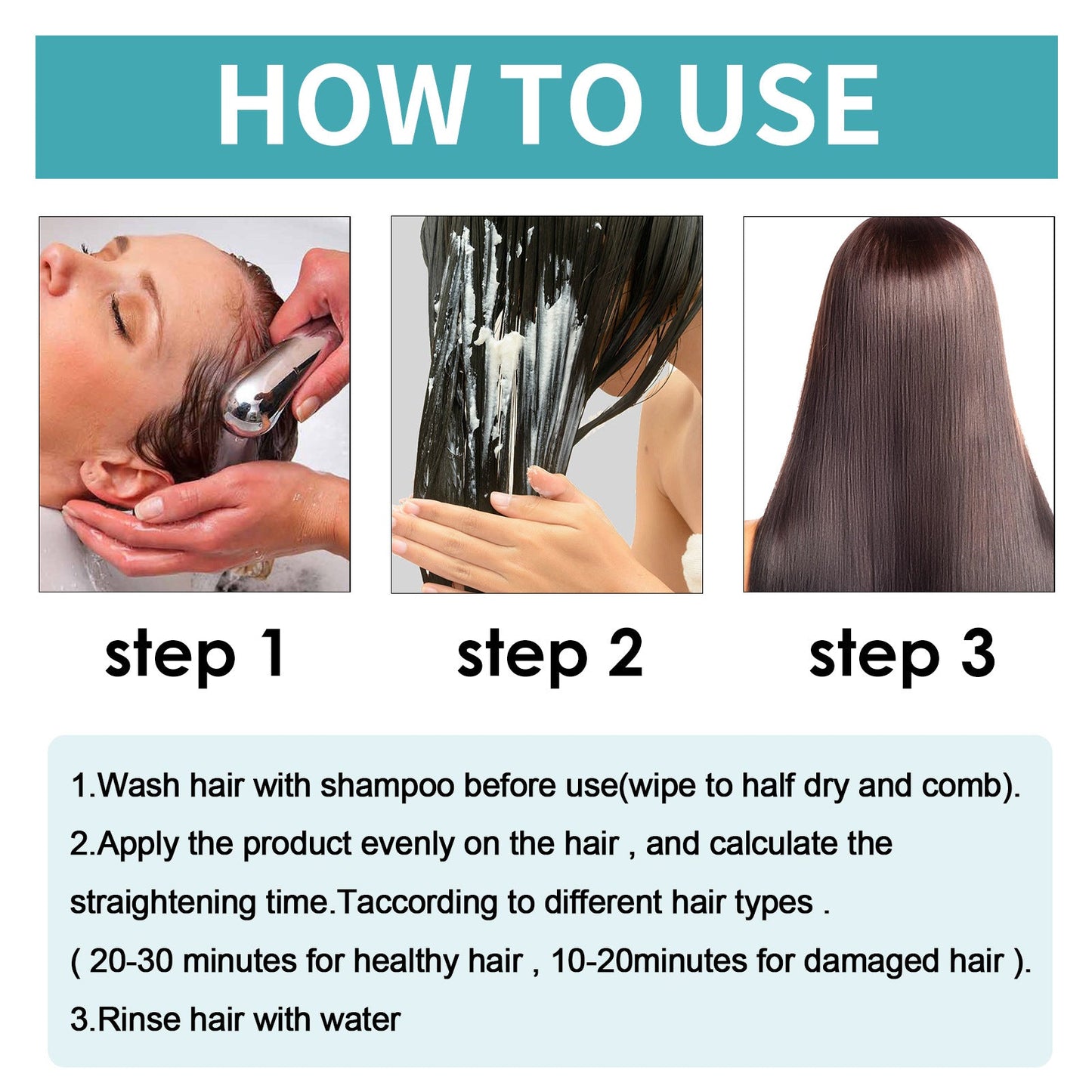 HOW TO USE

step 1

step 2

step 3

1.Wash hair with shampoo before use(wipe to half dry and comb).
2.Apply the product evenly on the hair , and calculate the straightening time.Taccording to different hair types .
( 20-30 minutes for healthy hair , 10-20minutes for damaged hair ).
3.Rinse hair with water