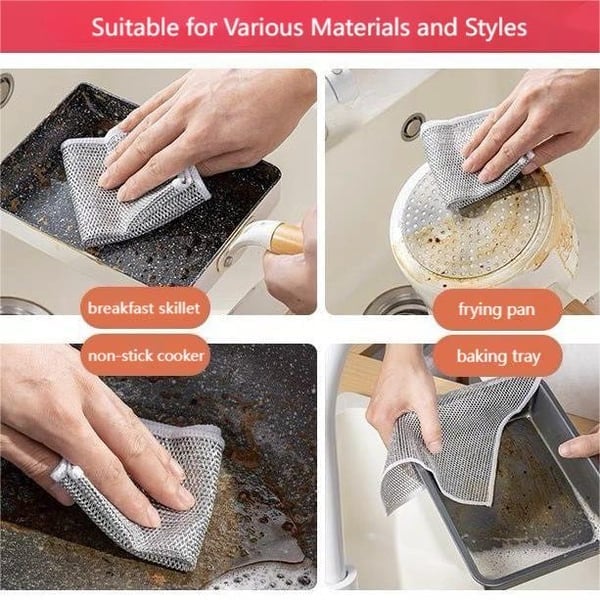 Suitable for Various Materials and Styles

breakfast skillet

frying pan

non-stick cooker

baking tray