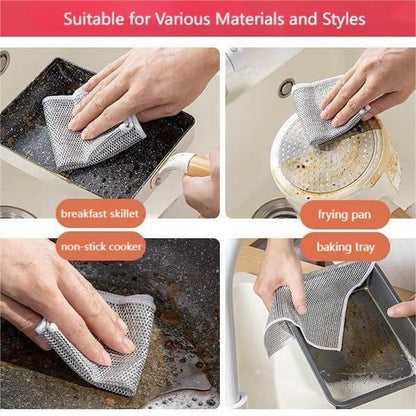 Suitable for Various Materials and Styles

breakfast skillet

frying pan

non-stick cooker

baking tray