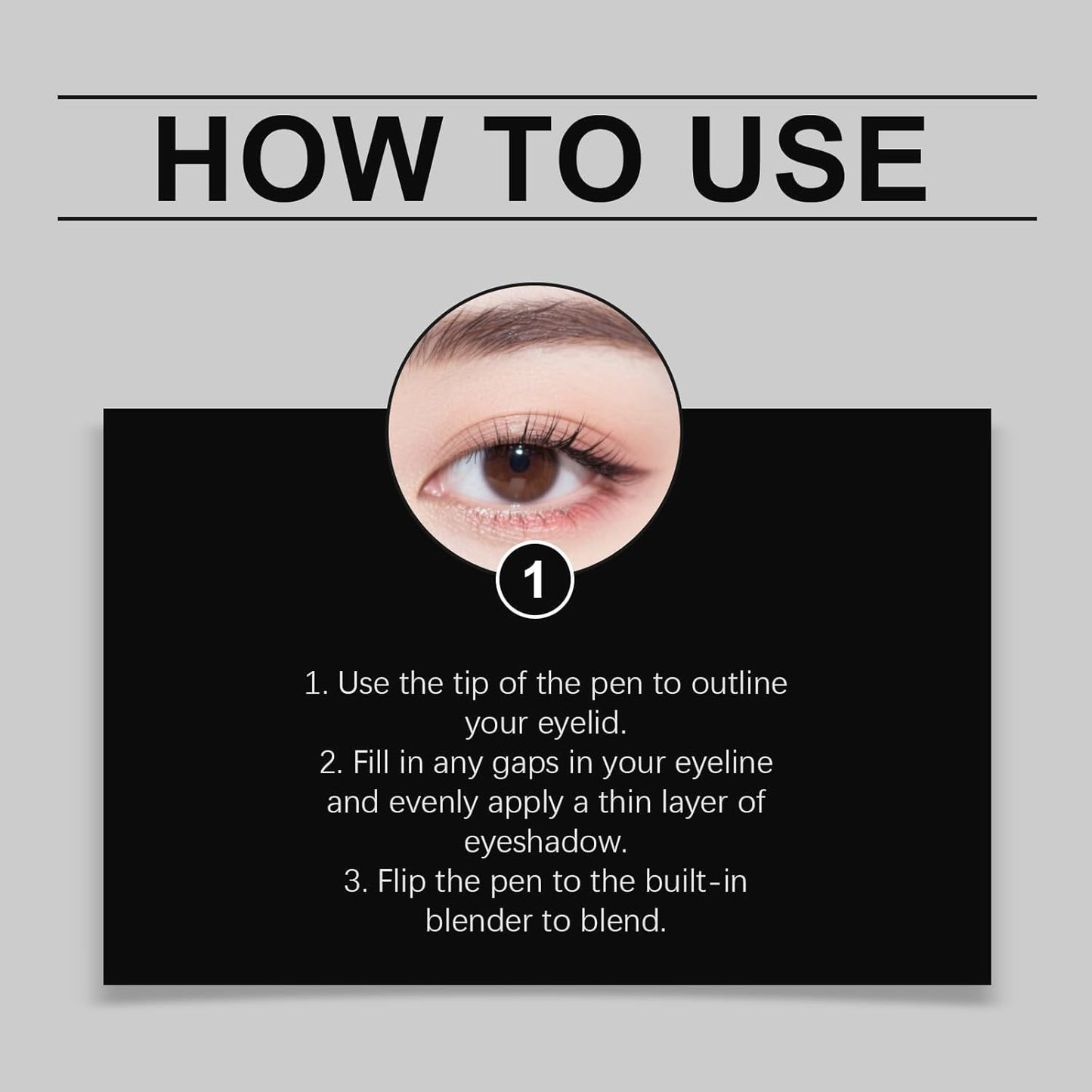 HOW TO USE

1

1. Use the tip of the pen to outline your eyelid.
2. Fill in any gaps in your eyeline and evenly apply a thin layer of eyeshadow.
3. Flip the pen to the built-in blender to blend.