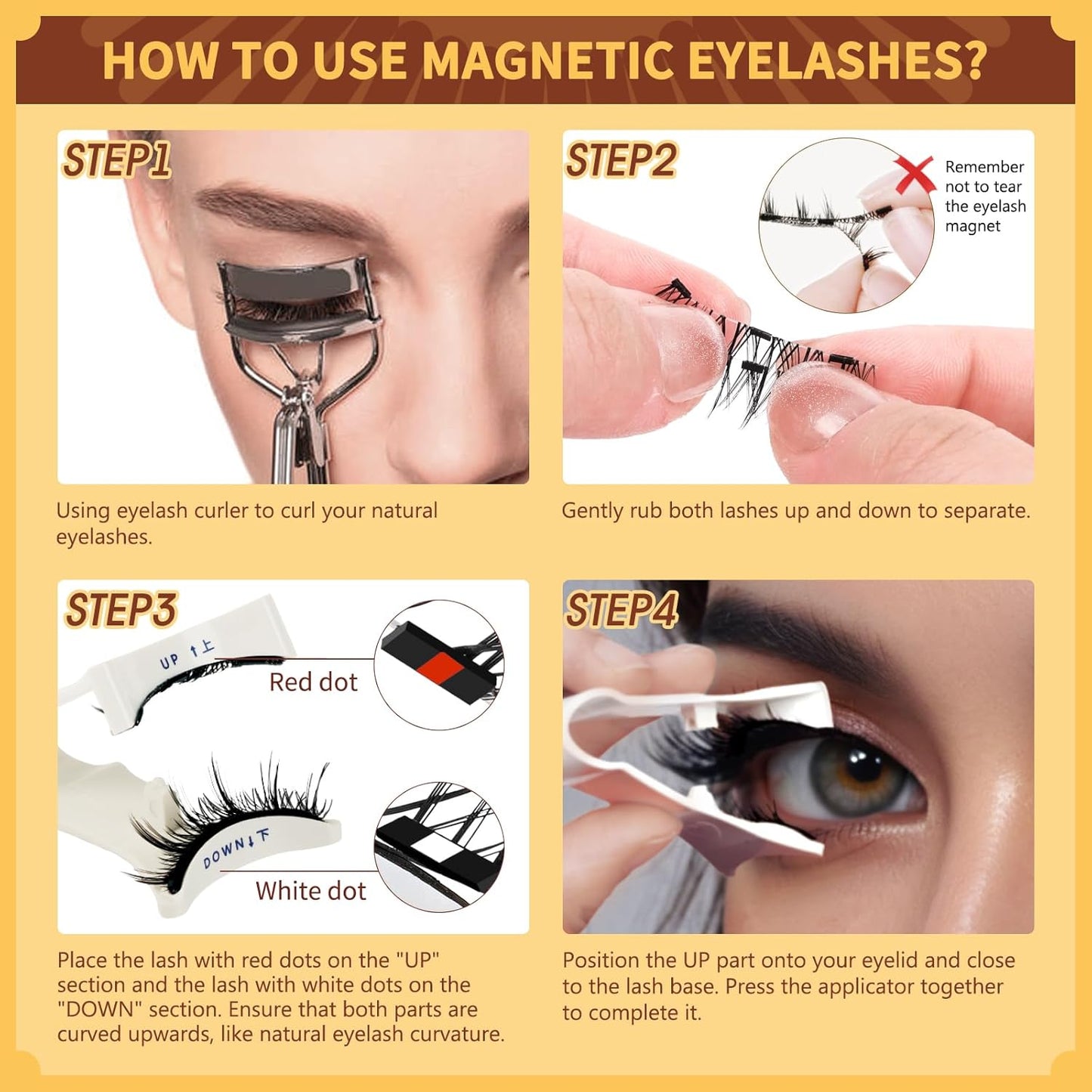 HOW TO USE MAGNETIC EYELASHES?

STEP1

Using eyelash curler to curl your natural eyelashes.

STEP2

Remember not to tear the eyelash magnet

Gently rub both lashes up and down to separate.

STEP3

UP ↑上

Red dot

DOWN↓下

White dot

Place the lash with red dots on the "UP" section and the lash with white dots on the "DOWN" section. Ensure that both parts are curved upwards, like natural eyelash curvature.

STEP4

Position the UP part onto your eyelid and close to the lash base. Press the applicator together to complete it.