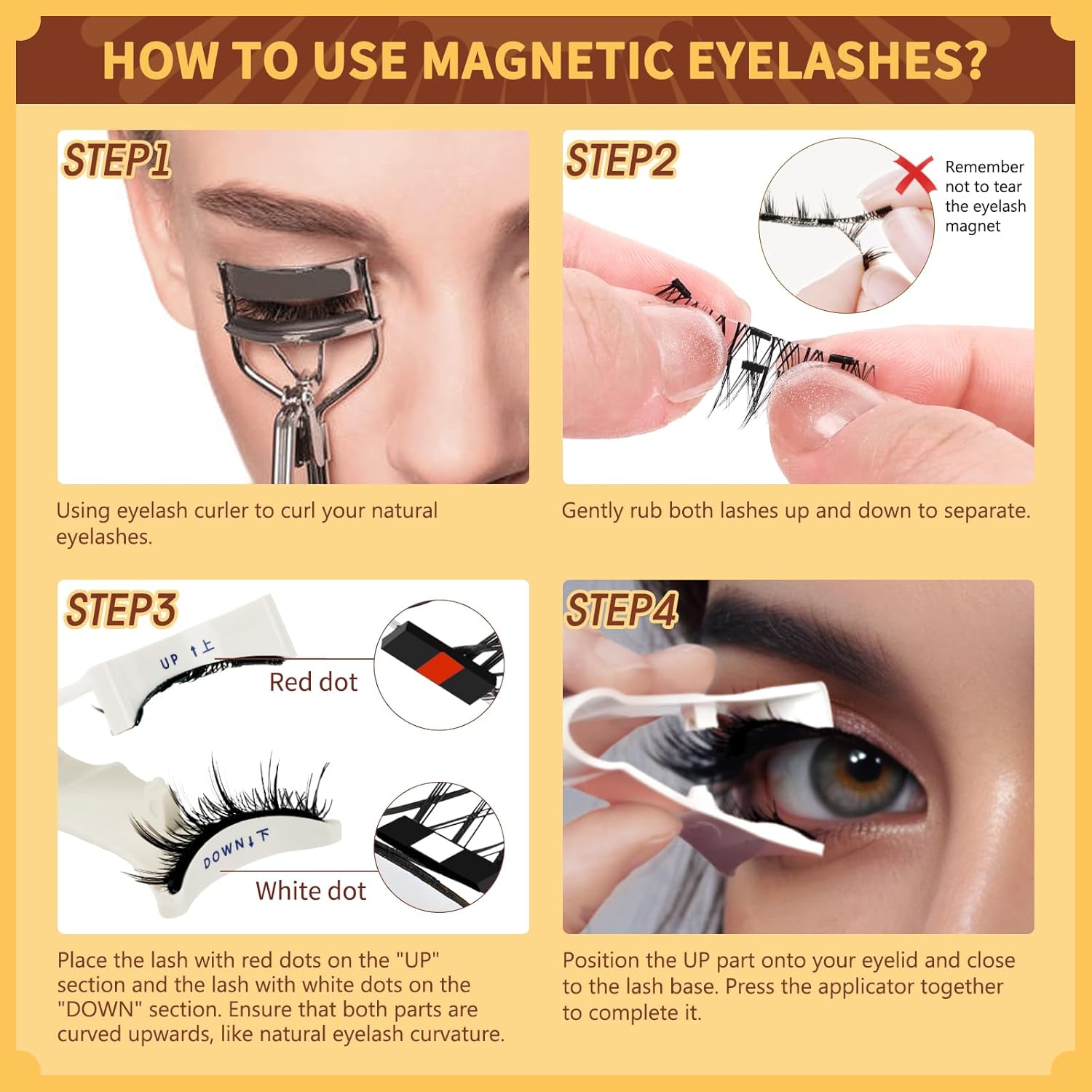 HOW TO USE MAGNETIC EYELASHES?

STEP1

Using eyelash curler to curl your natural eyelashes.

STEP2

Remember not to tear the eyelash magnet

Gently rub both lashes up and down to separate.

STEP3

UP ↑上

Red dot

DOWN↓下

White dot

Place the lash with red dots on the "UP" section and the lash with white dots on the "DOWN" section. Ensure that both parts are curved upwards, like natural eyelash curvature.

STEP4

Position the UP part onto your eyelid and close to the lash base. Press the applicator together to complete it.