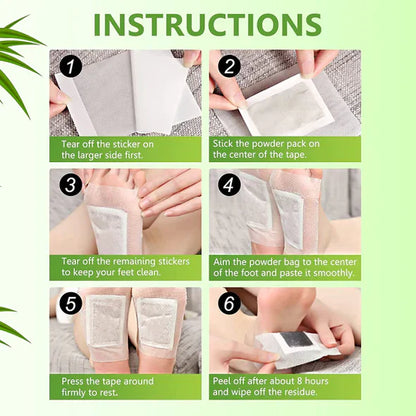 INSTRUCTIONS

1
Tear off the sticker on the larger side first.

2
Stick the powder pack on the center of the tape.

3
Tear off the remaining stickers to keep your feet clean.

4
Aim the powder bag to the center of the foot and paste it smoothly.

5
Press the tape around firmly to rest.

6
Peel off after about 8 hours and wipe off the residue.