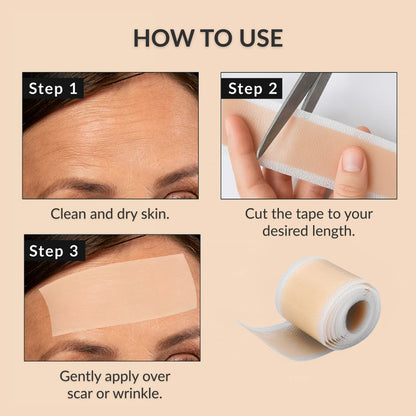 HOW TO USE

Step 1

Clean and dry skin.

Step 2

Cut the tape to your desired length.

Step 3

Gently apply over scar or wrinkle.