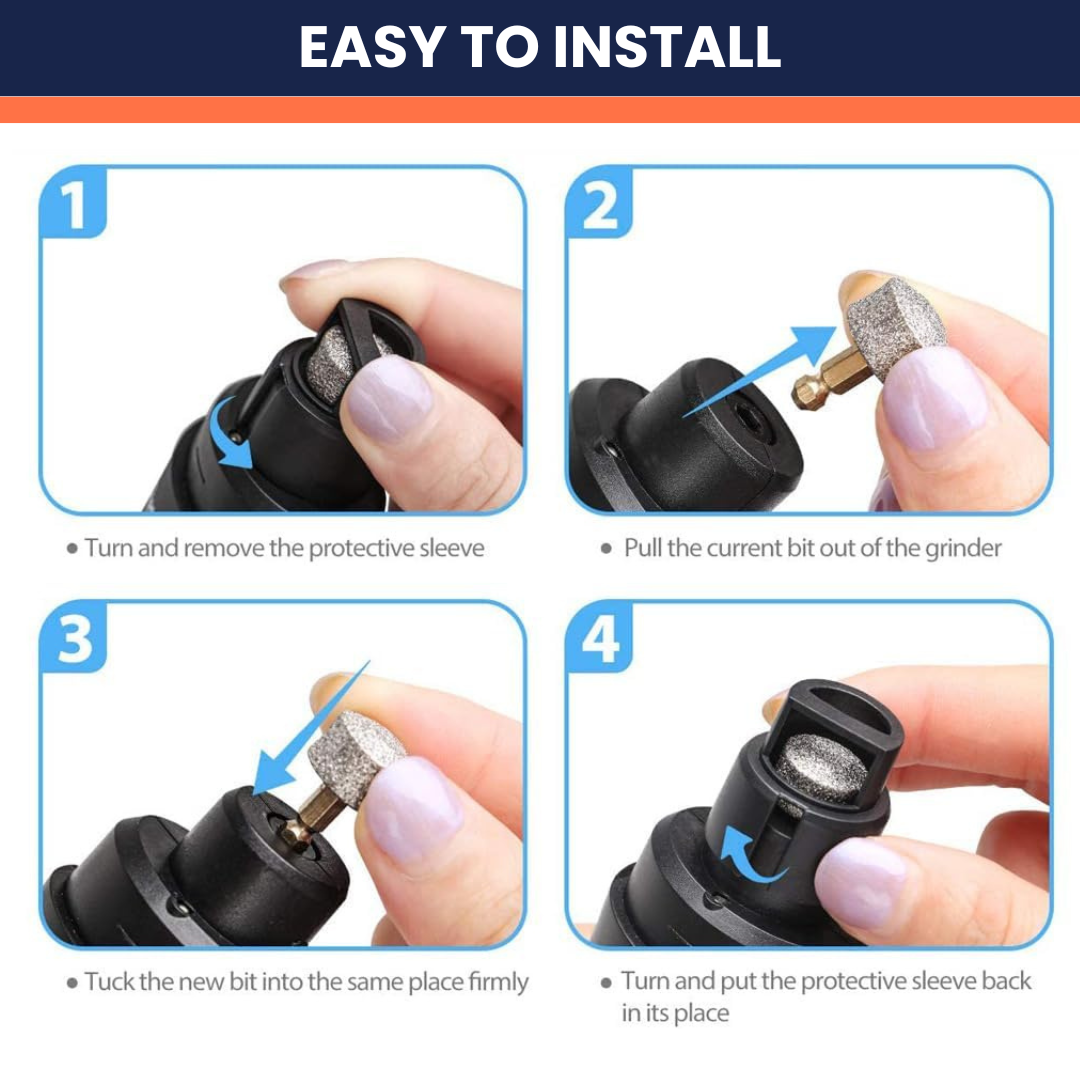 EASY TO INSTALL

1

• Turn and remove the protective sleeve

2

• Pull the current bit out of the grinder

3

• Tuck the new bit into the same place firmly

4

• Turn and put the protective sleeve back in its place