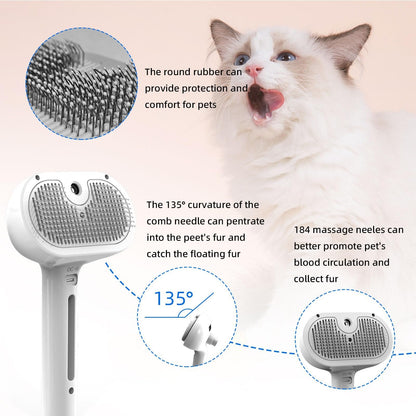 The round rubber can provide protection and comfort for pets

The 135° curvature of the comb needle can pentrate into the peet's fur and catch the floating fur

184 massage neeles can better promote pet's blood circulation and collect fur

135°