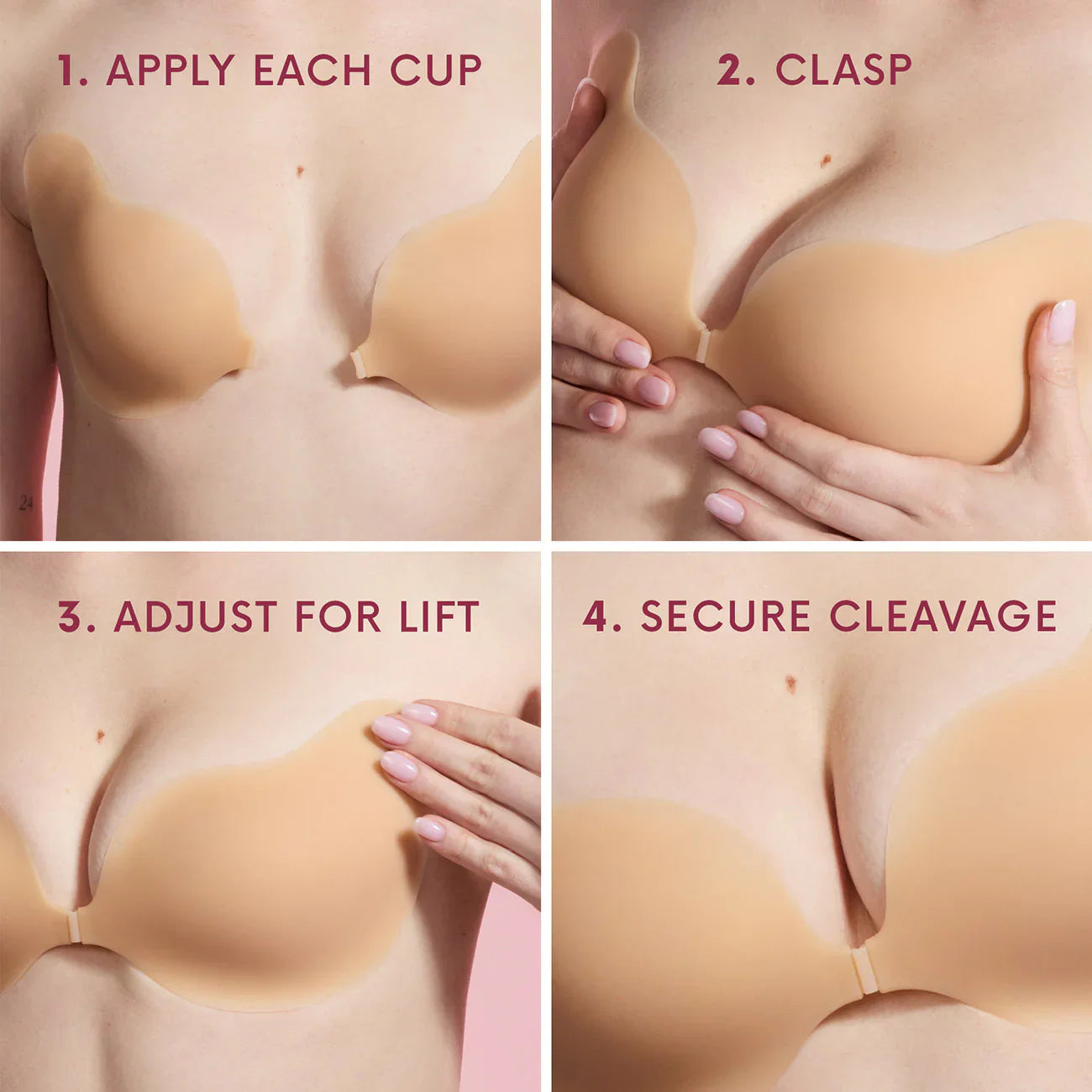 1. APPLY EACH CUP

2. CLASP

3. ADJUST FOR LIFT

4. SECURE CLEAVAGE